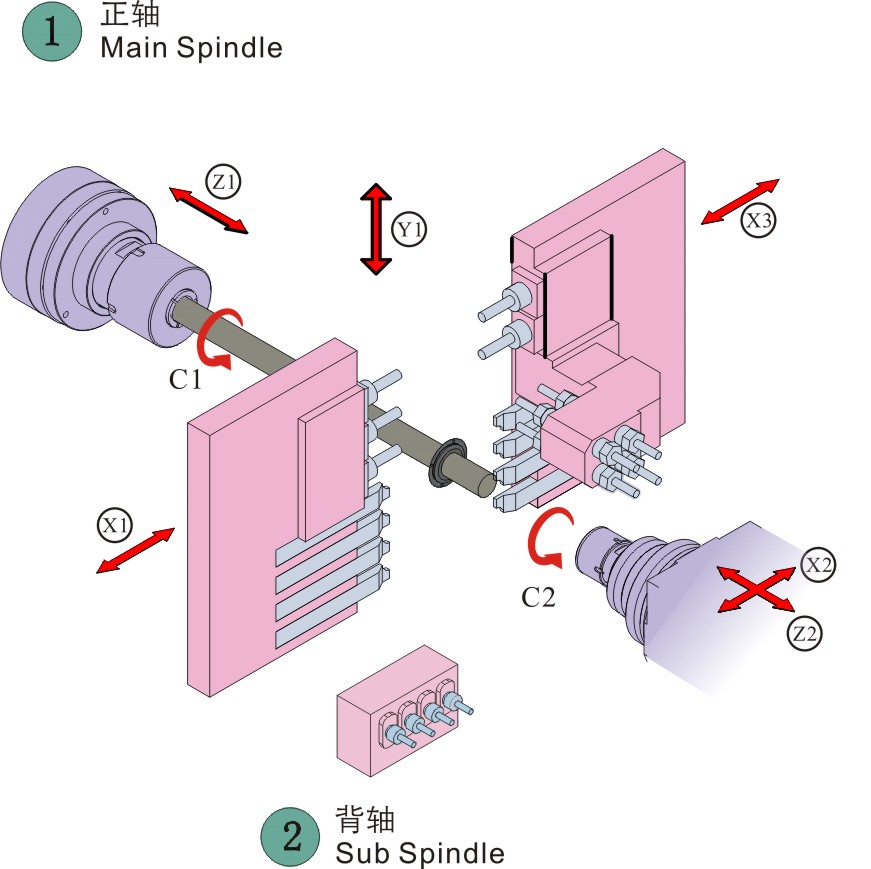 1
正轴
Main Spindle

Z1

Y1

X3

C1

X1

C2

X2

Z2

2
背轴
Sub Spindle